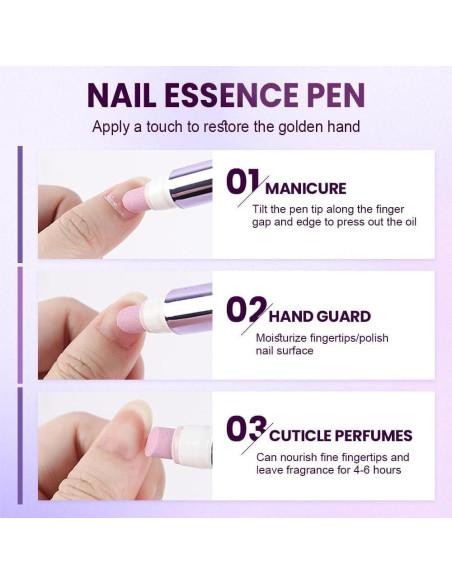 NAIL ESSENCE PEN

Apply a touch to restore the golden hand

01 MANICURE

Tilt the pen tip along the finger gap and edge to press out the oil

02 HAND GUARD

Moisturize fingertips/polish nail surface

03 CUTICLE PERFUMES

Can nourish fine fingertips and leave fragrance for 4-6 hours