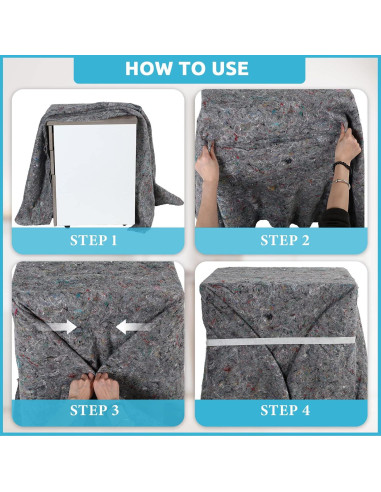 HOW TO USE

STEP 1

STEP 2

STEP 3

STEP 4