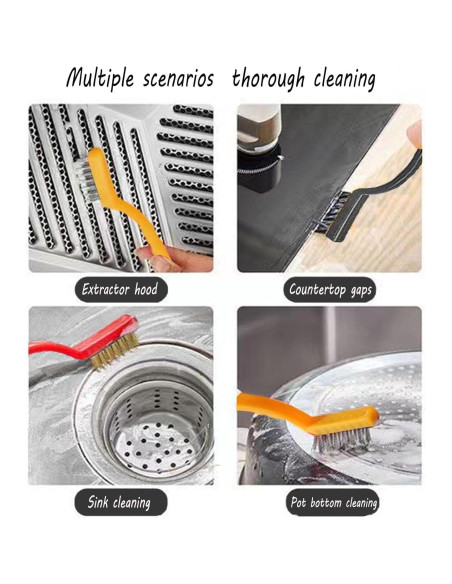 Multiple scenarios thorough cleaning

Extractor hood

Countertop gaps

Sink cleaning

Pot bottom cleaning