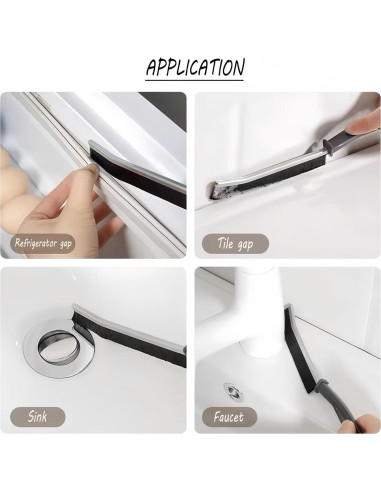 APPLICATION

Refrigerator gap

Tile gap

Sink

Faucet