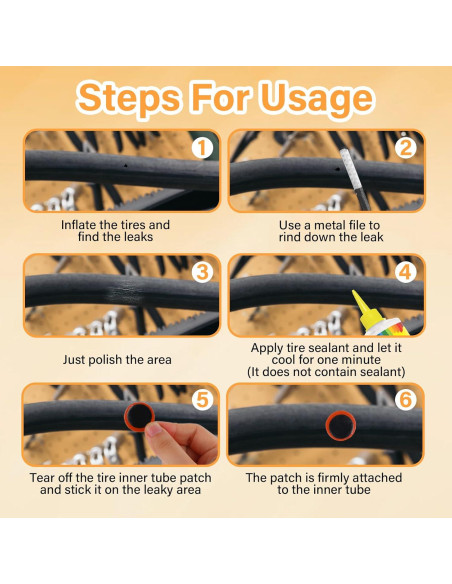 Steps For Usage

1

Inflate the tires and find the leaks

2

Use a metal file to rind down the leak

3

Just polish the area

4

Apply tire sealant and let it cool for one minute (It does not contain sealant)

5

Tear off the tire inner tube patch and stick it on the leaky area

6

The patch is firmly attached to the inner tube