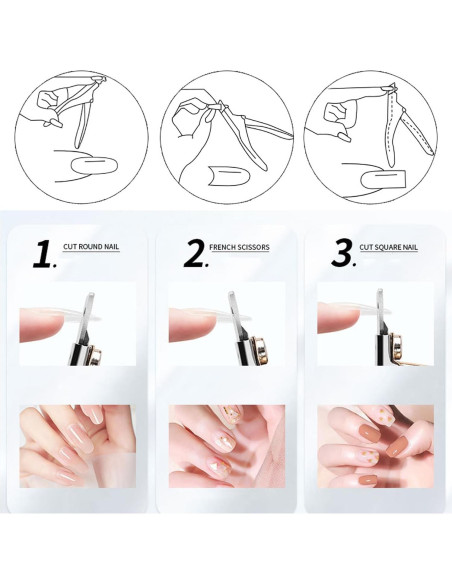 1. CUT ROUND NAIL

2. FRENCH SCISSORS

3. CUT SQUARE NAIL