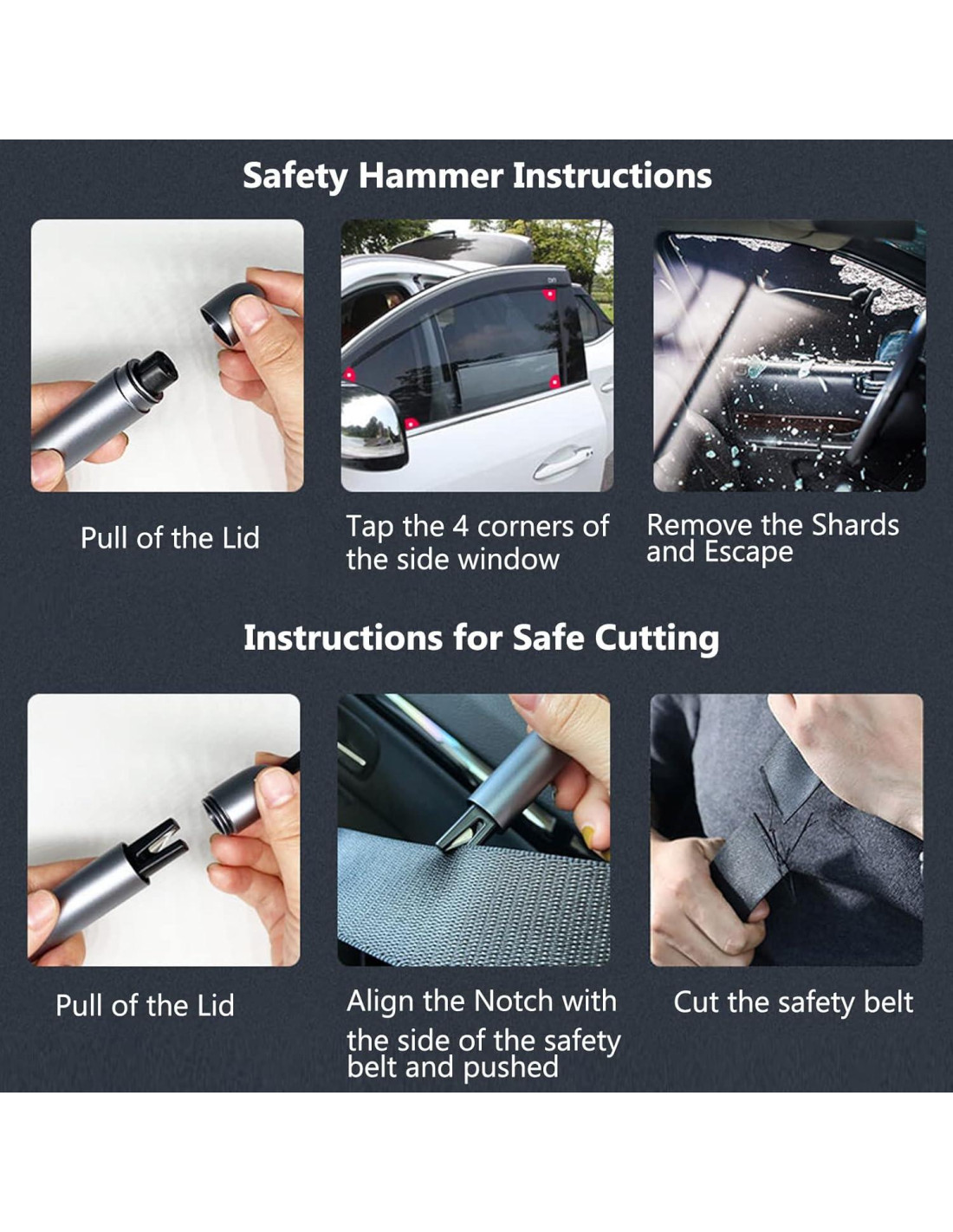 Safety Hammer Instructions

Pull of the Lid

Tap the 4 corners of the side window

Remove the Shards and Escape

Instructions for Safe Cutting

Pull of the Lid

Align the Notch with the side of the safety belt and pushed

Cut the safety belt