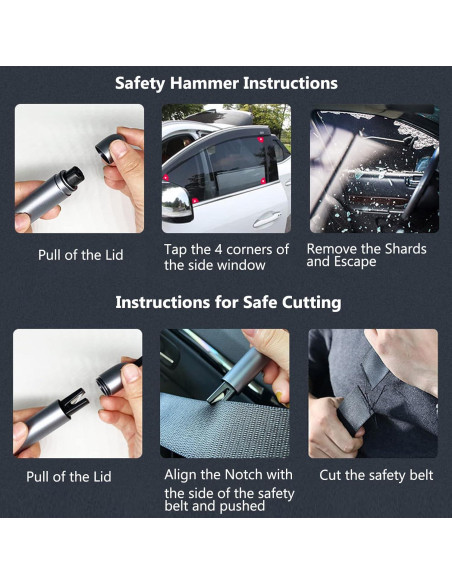 Safety Hammer Instructions

Pull of the Lid

Tap the 4 corners of the side window

Remove the Shards and Escape

Instructions for Safe Cutting

Pull of the Lid

Align the Notch with the side of the safety belt and pushed

Cut the safety belt