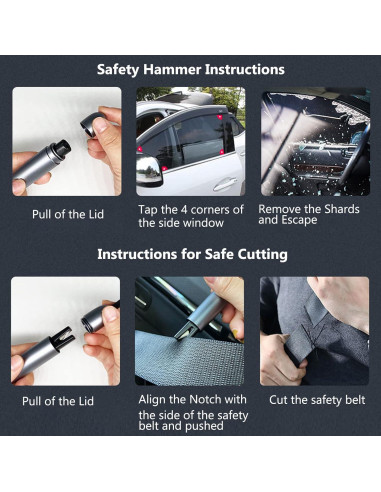 Safety Hammer Instructions

Pull of the Lid

Tap the 4 corners of the side window

Remove the Shards and Escape

Instructions for Safe Cutting

Pull of the Lid

Align the Notch with the side of the safety belt and pushed

Cut the safety belt