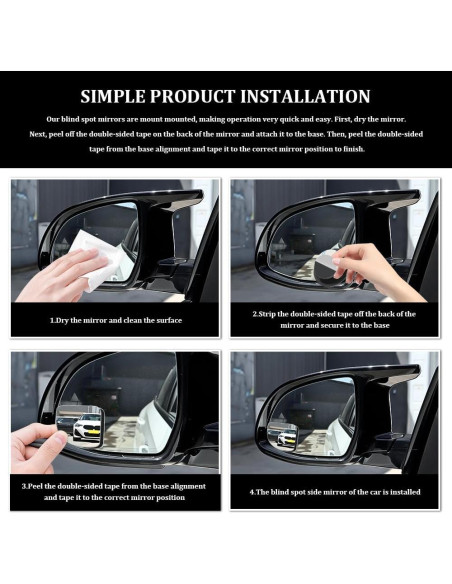 SIMPLE PRODUCT INSTALLATION

Our blind spot mirrors are mount mounted, making operation very quick and easy. First, dry the mirror. Next, peel off the double-sided tape on the back of the mirror and attach it to the base. Then, peel the double-sided tape from the base alignment and tape it to the correct mirror position to finish.

1.Dry the mirror and clean the surface

2.Strip the double-sided tape off the back of the mirror and secure it to the base

3.Peel the double-sided tape from the base alignment and tape it to the correct mirror position

4.The blind spot side mirror of the car is installed