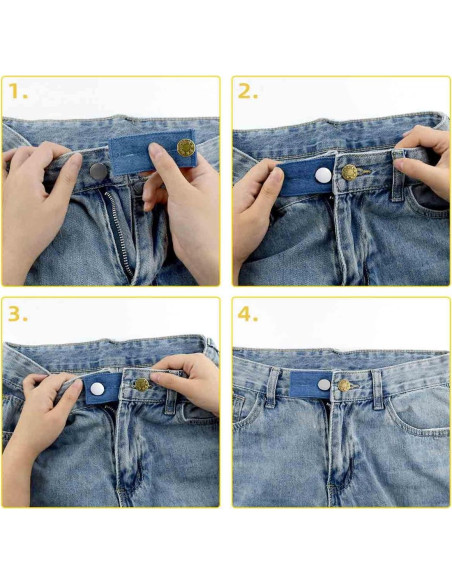 1.

2.

3.

4.