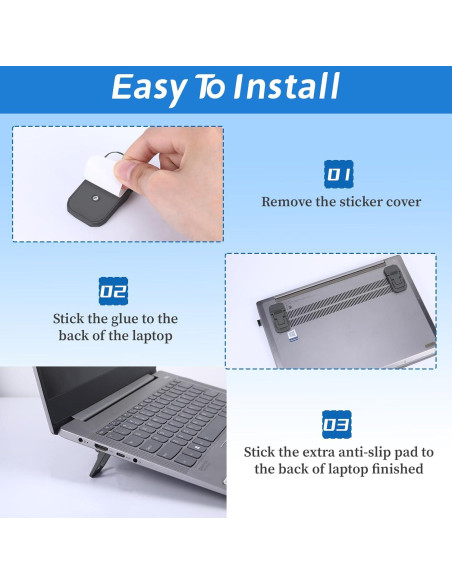 Easy To Install

01

Remove the sticker cover

02

Stick the glue to the back of the laptop

03

Stick the extra anti-slip pad to the back of laptop finished