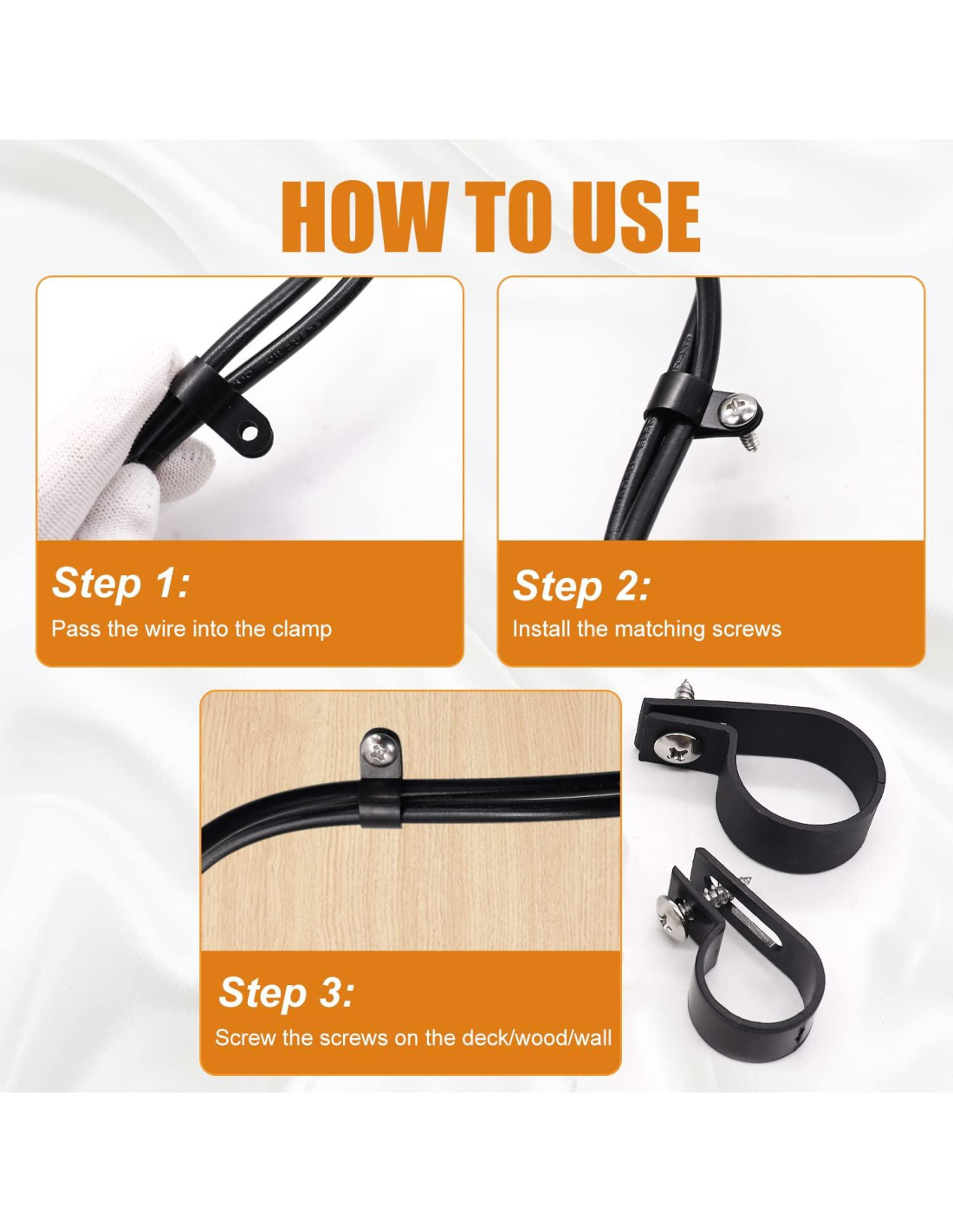 HOW TO USE

Step 1:
Pass the wire into the clamp

Step 2:
Install the matching screws

Step 3:
Screw the screws on the deck/wood/wall