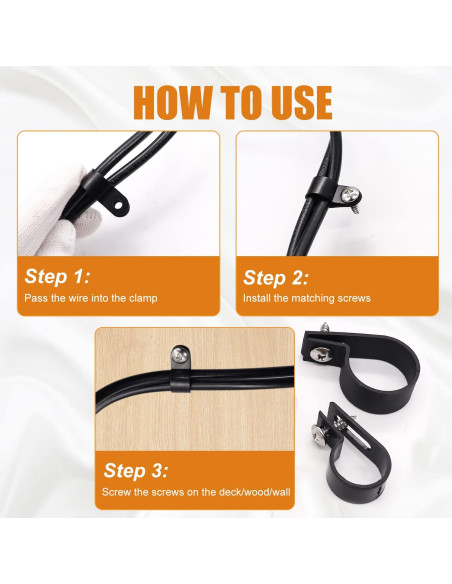 HOW TO USE

Step 1:
Pass the wire into the clamp

Step 2:
Install the matching screws

Step 3:
Screw the screws on the deck/wood/wall