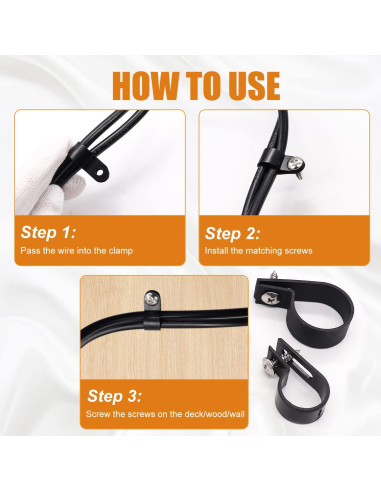 HOW TO USE

Step 1:
Pass the wire into the clamp

Step 2:
Install the matching screws

Step 3:
Screw the screws on the deck/wood/wall