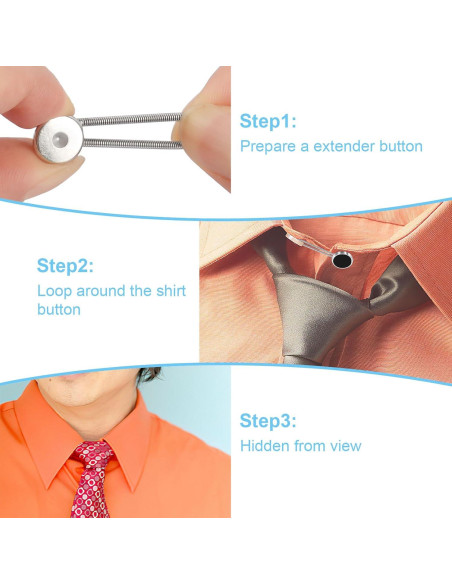 Step1:
Prepare a extender button

Step2:
Loop around the shirt button

Step3:
Hidden from view