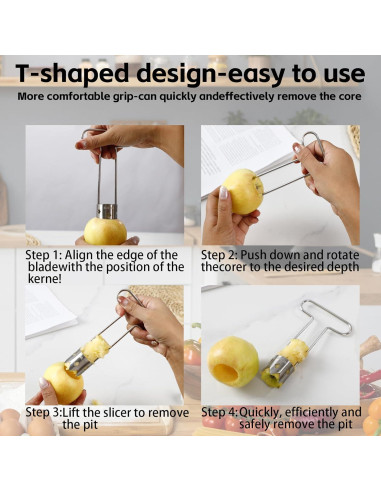 T-shaped design-easy to use

More comfortable grip-can quickly andeffectively remove the core

Step 1: Align the edge of the bladewith the position of the kerne!

Step 2: Push down and rotate thecorer to the desired depth

Step 3:Lift the slicer to remove the pit

Step 4:Quickly, efficiently and safely remove the pit