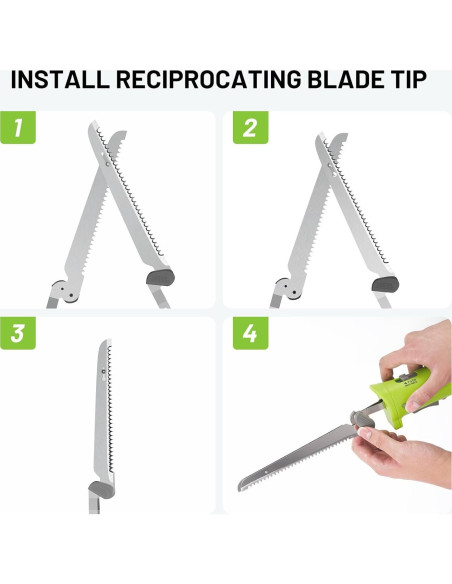 INSTALL RECIPROCATING BLADE TIP

1

2

3

4