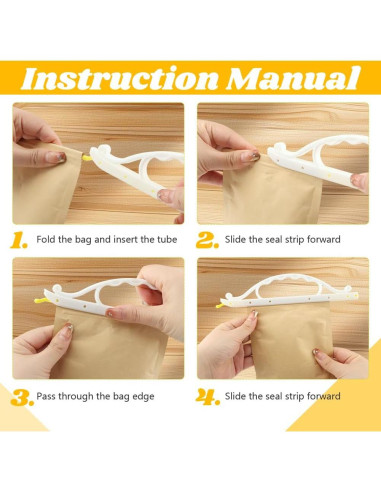 Instruction Manual

1. Fold the bag and insert the tube

2. Slide the seal strip forward

3. Pass through the bag edge

4. Slide the seal strip forward