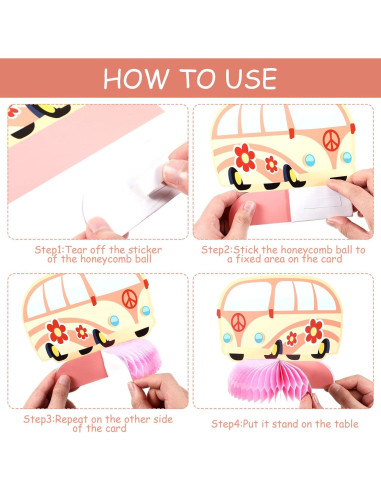 HOW TO USE

Step1:Tear off the sticker of the honeycomb ball

Step2:Stick the honeycomb ball to a fixed area on the card

Step3:Repeat on the other side of the card

Step4:Put it stand on the table