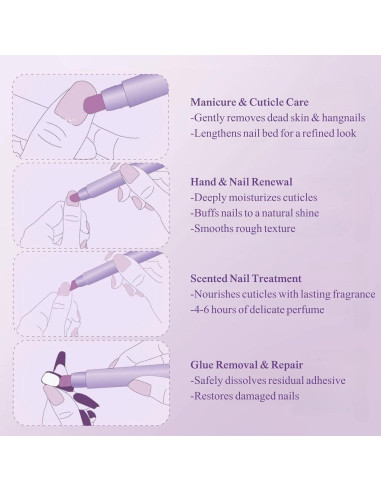 Manicure & Cuticle Care
-Gently removes dead skin & hangnails
-Lengthens nail bed for a refined look

Hand & Nail Renewal
-Deeply moisturizes cuticles
-Buffs nails to a natural shine
-Smooths rough texture

Scented Nail Treatment
-Nourishes cuticles with lasting fragrance
-4-6 hours of delicate perfume

Glue Removal & Repair
-Safely dissolves residual adhesive
-Restores damaged nails