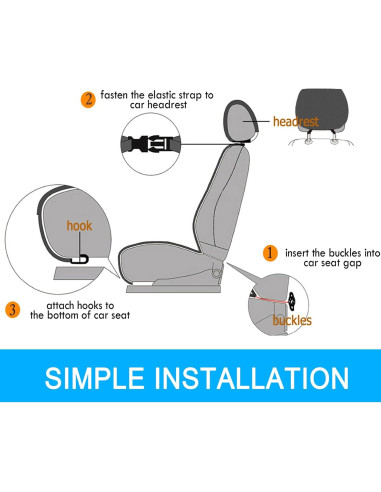 2 fasten the elastic strap to car headrest

headrest

hook

1 insert the buckles into car seat gap

3 attach hooks to the bottom of car seat

buckles

SIMPLE INSTALLATION