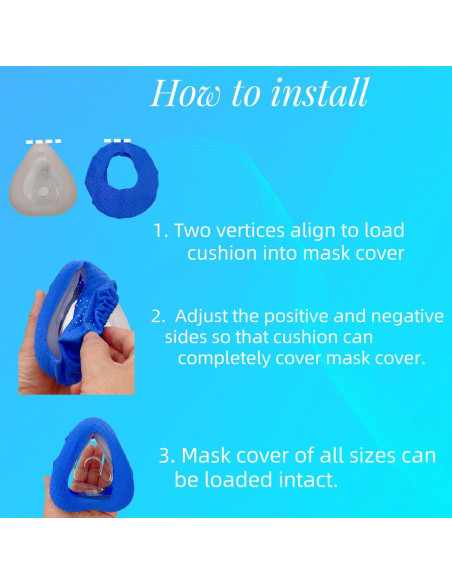 How to install

1. Two vertices align to load cushion into mask cover

2. Adjust the positive and negative sides so that cushion can completely cover mask cover.

3. Mask cover of all sizes can be loaded intact.