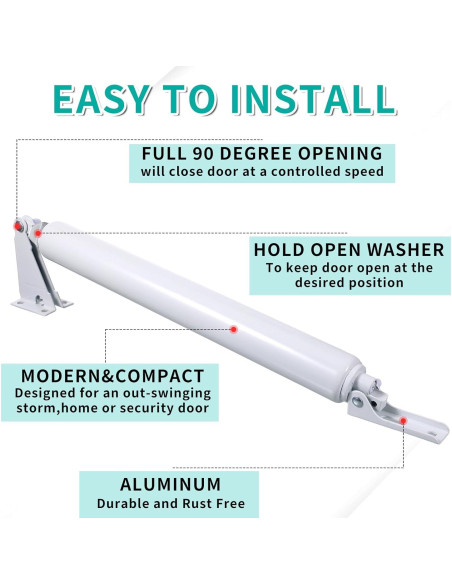 EASY TO INSTALL

FULL 90 DEGREE OPENING
will close door at a controlled speed

HOLD OPEN WASHER
To keep door open at the desired position

MODERN&COMPACT
Designed for an out-swinging storm,home or security door

ALUMINUM
Durable and Rust Free