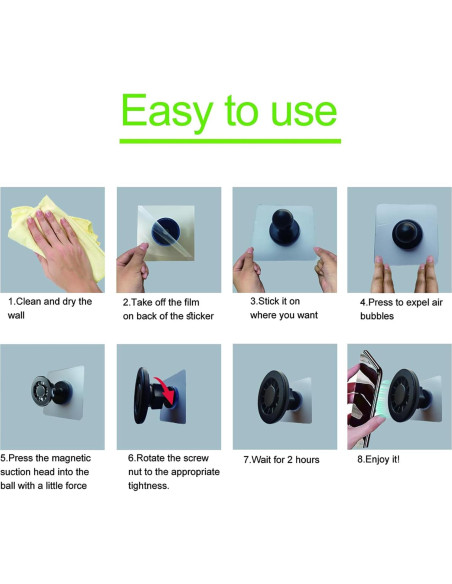 Easy to use

1.Clean and dry the wall

2.Take off the film on back of the sticker

3.Stick it on where you want

4.Press to expel air bubbles

5.Press the magnetic suction head into the ball with a little force

6.Rotate the screw nut to the appropriate tightness.

7.Wait for 2 hours

8.Enjoy it!