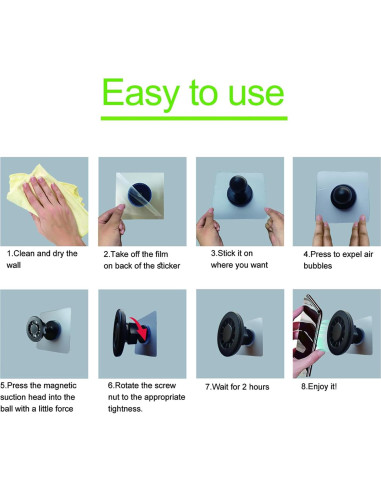 Easy to use

1.Clean and dry the wall

2.Take off the film on back of the sticker

3.Stick it on where you want

4.Press to expel air bubbles

5.Press the magnetic suction head into the ball with a little force

6.Rotate the screw nut to the appropriate tightness.

7.Wait for 2 hours

8.Enjoy it!