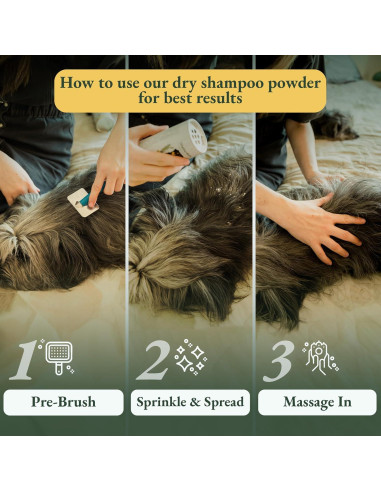 How to use our dry shampoo powder for best results

1

Pre-Brush

2

Sprinkle & Spread

3

Massage In