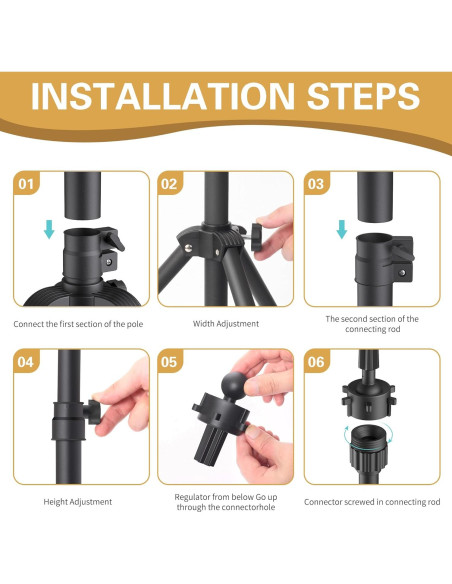 INSTALLATION STEPS

01

Connect the first section of the pole

02

Width Adjustment

03

The second section of the connecting rod

04

Height Adjustment

05

Regulator from below Go up through the connectorhole

06

Connector screwed in connecting rod