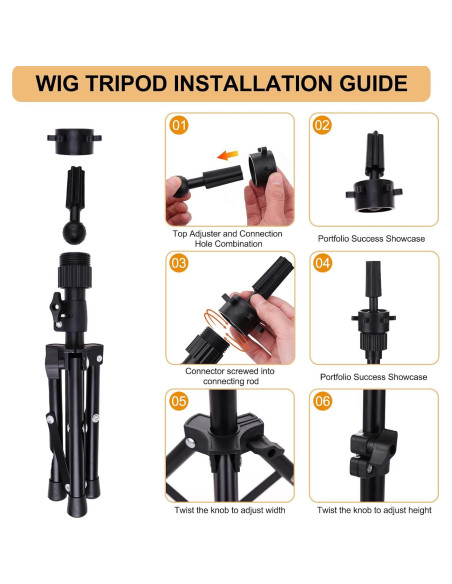 WIG TRIPOD INSTALLATION GUIDE

01

Top Adjuster and Connection Hole Combination

02

Portfolio Success Showcase

03

Connector screwed into connecting rod

04

Portfolio Success Showcase

05

Twist the knob to adjust width

06

Twist the knob to adjust height