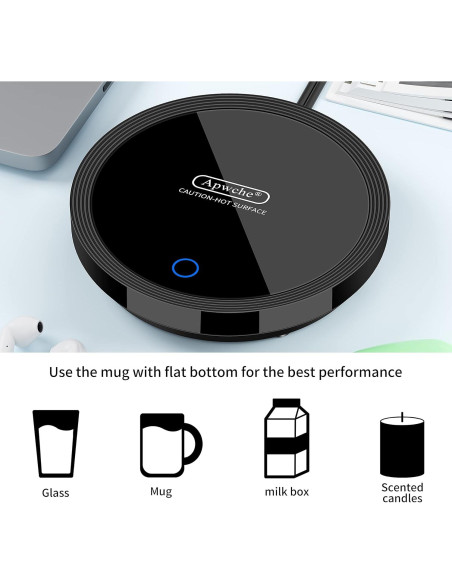 Apwche®
CAUTION-HOT SURFACE

Use the mug with flat bottom for the best performance

Glass

Mug

milk box

Scented candles