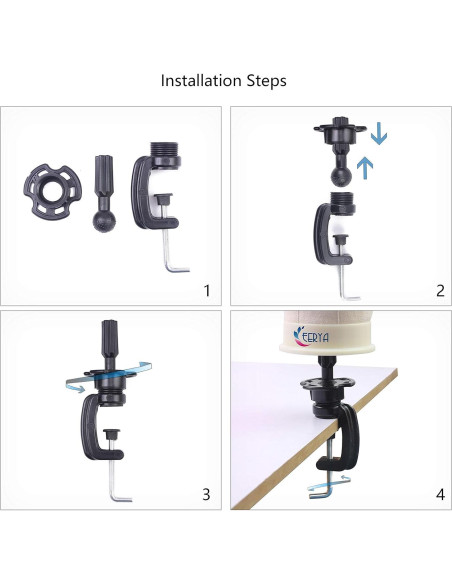 Installation Steps

1

2

3

EERYA

4