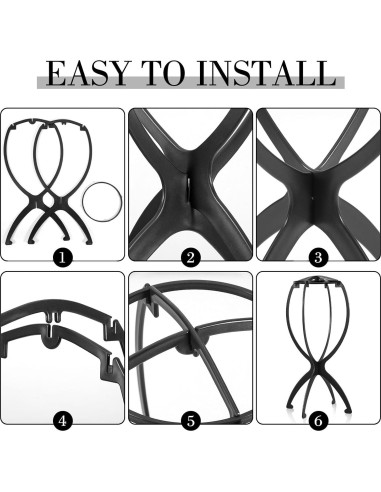 EASY TO INSTALL

1

2

3

4

5

6