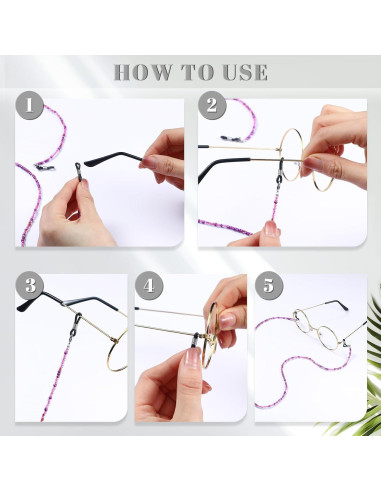 HOW TO USE

1

2

3

4

5