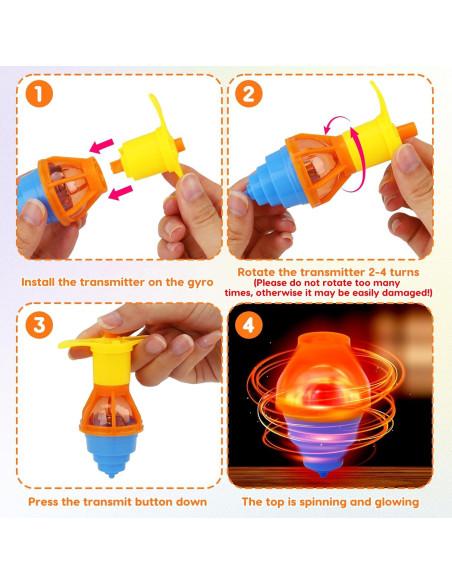 1

Install the transmitter on the gyro

2

Rotate the transmitter 2-4 turns
(Please do not rotate too many times, otherwise it may be easily damaged!)

3

Press the transmit button down

4

The top is spinning and glowing