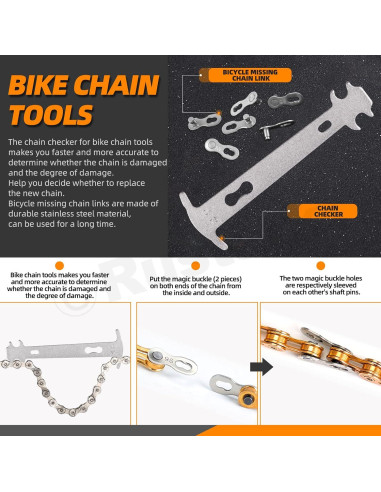 BIKE CHAIN TOOLS

The chain checker for bike chain tools makes you faster and more accurate to determine whether the chain is damaged and the degree of damage.
Help you decide whether to replace the new chain.
Bicycle missing chain links are made of durable stainless steel material, can be used for a long time.

BICYCLE MISSING CHAIN LINK

CHAIN CHECKER

Bike chain tools makes you faster and more accurate to determine whether the chain is damaged and the degree of damage.

Put the magic buckle (2 pieces) on both ends of the chain from the inside and outside.

The two magic buckle holes are respectively sleeved on each other's shaft pins.