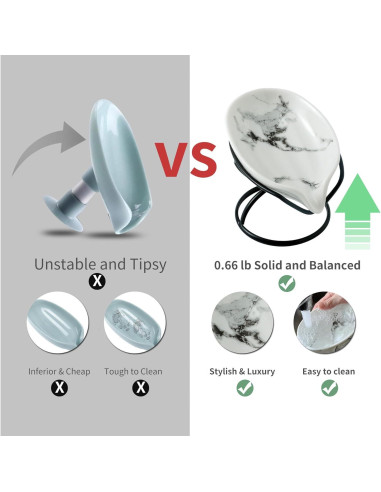 VS

Unstable and Tipsy

X

Inferior & Cheap

X

Tough to Clean

X

0.66 lb Solid and Balanced

Stylish & Luxury

Easy to clean