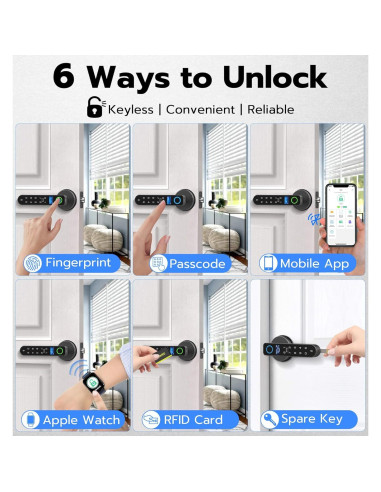 6 Ways to Unlock

Keyless | Convenient | Reliable

Fingerprint

Passcode

Mobile App

Apple Watch

RFID Card

Spare Key