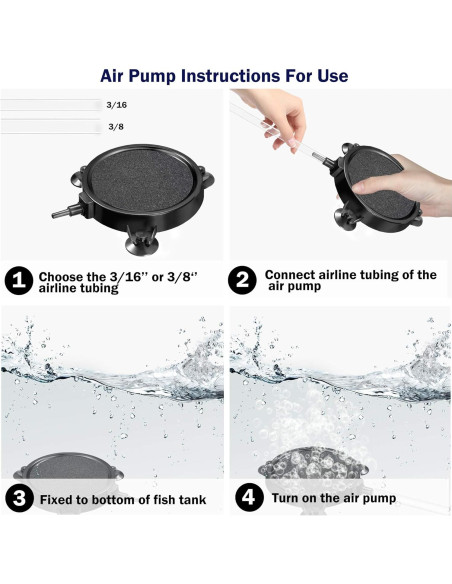 Air Pump Instructions For Use

3/16

3/8

1 Choose the 3/16'' or 3/8'' airline tubing

2 Connect airline tubing of the air pump

3 Fixed to bottom of fish tank

4 Turn on the air pump