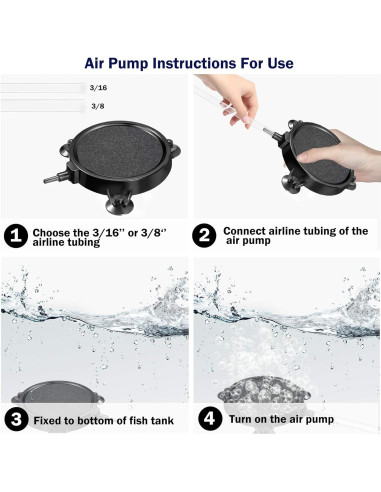 Air Pump Instructions For Use

3/16

3/8

1 Choose the 3/16'' or 3/8'' airline tubing

2 Connect airline tubing of the air pump

3 Fixed to bottom of fish tank

4 Turn on the air pump