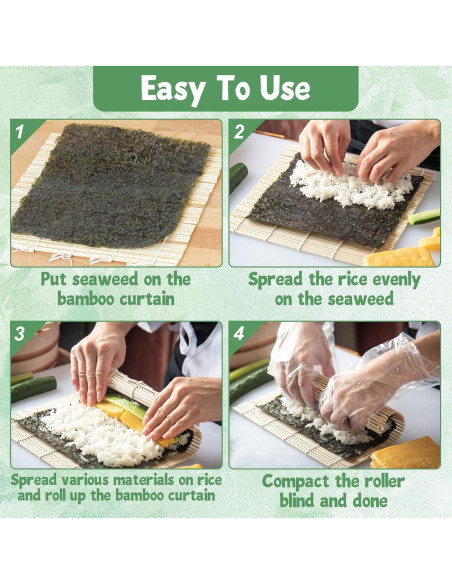 Easy To Use

1

Put seaweed on the bamboo curtain

2

Spread the rice evenly on the seaweed

3

Spread various materials on rice and roll up the bamboo curtain

4

Compact the roller blind and done