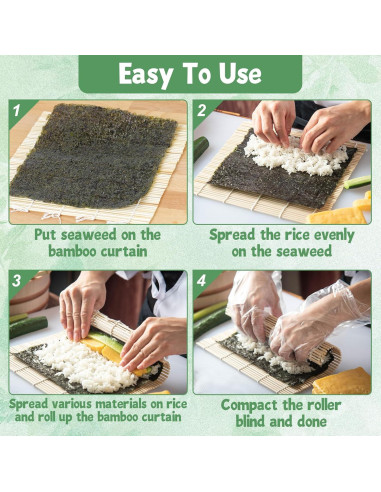 Easy To Use

1

Put seaweed on the bamboo curtain

2

Spread the rice evenly on the seaweed

3

Spread various materials on rice and roll up the bamboo curtain

4

Compact the roller blind and done