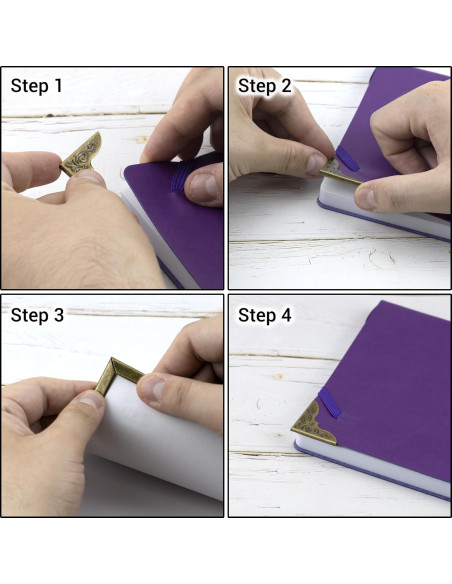 Step 1

Step 2

Step 3

Step 4