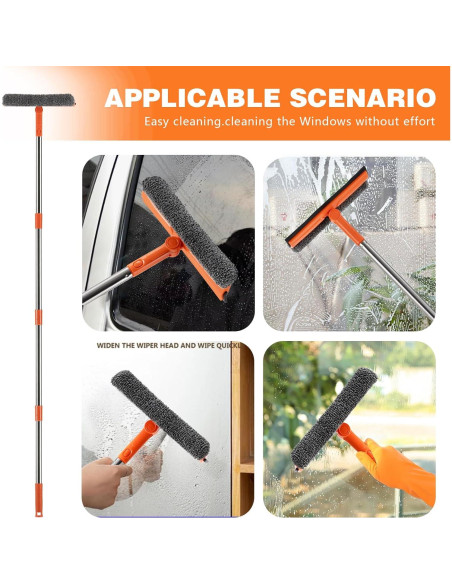 APPLICABLE SCENARIO

Easy cleaning.cleaning the Windows without effort

WIDEN THE WIPER HEAD AND WIPE QUICKL