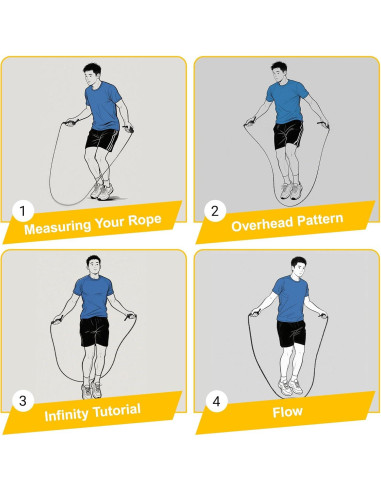 1
Measuring Your Rope

2
Overhead Pattern

3
Infinity Tutorial

4
Flow