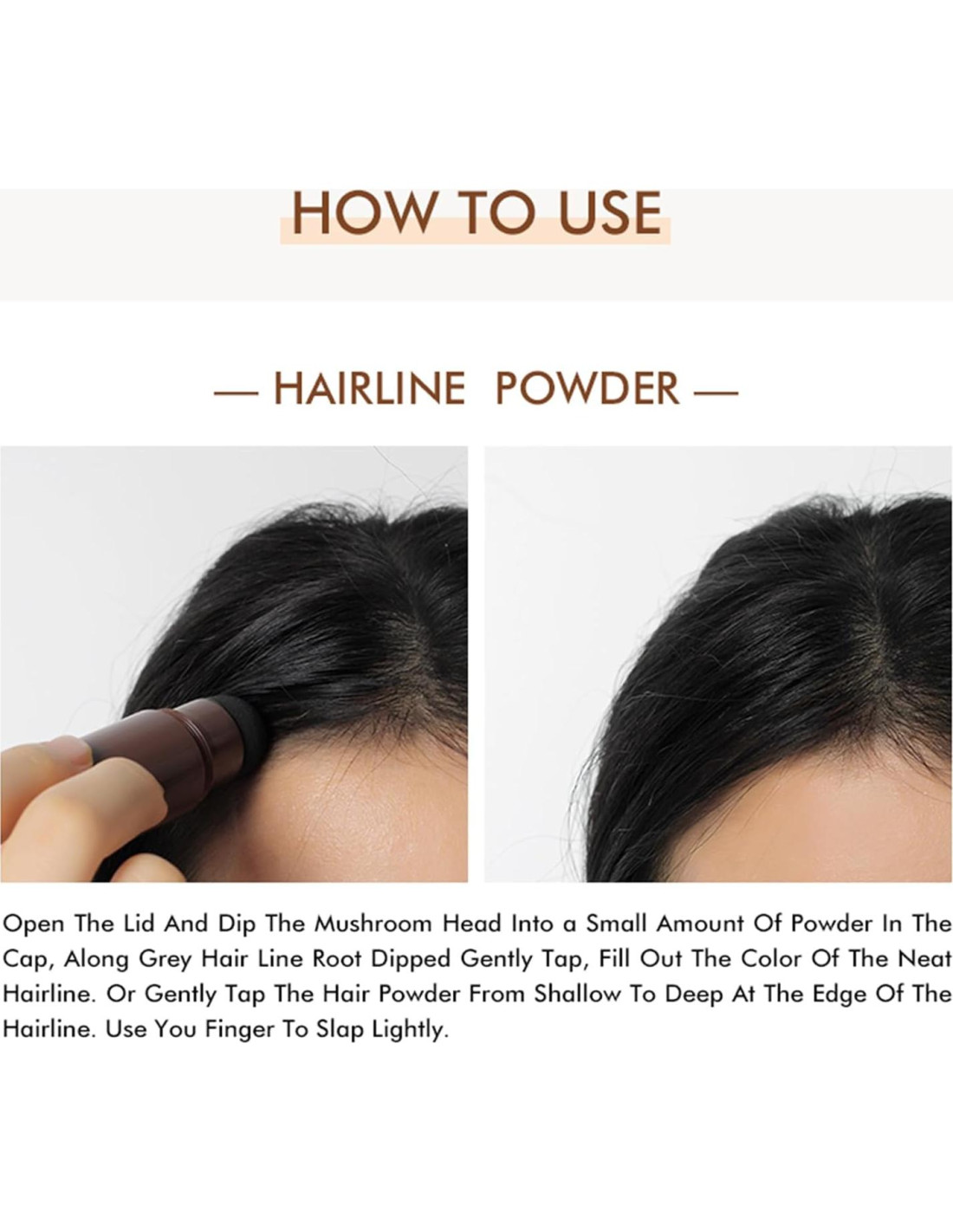 HOW TO USE

— HAIRLINE POWDER —

Open The Lid And Dip The Mushroom Head Into a Small Amount Of Powder In The Cap, Along Grey Hair Line Root Dipped Gently Tap, Fill Out The Color Of The Neat Hairline. Or Gently Tap The Hair Powder From Shallow To Deep At The Edge Of The Hairline. Use You Finger To Slap Lightly.