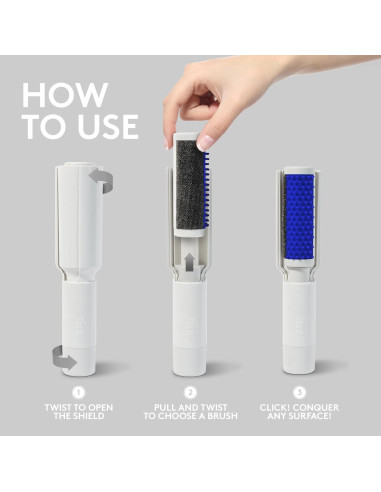 HOW TO USE

1
TWIST TO OPEN THE SHIELD

2
PULL AND TWIST TO CHOOSE A BRUSH

3
CLICK! CONQUER ANY SURFACE!