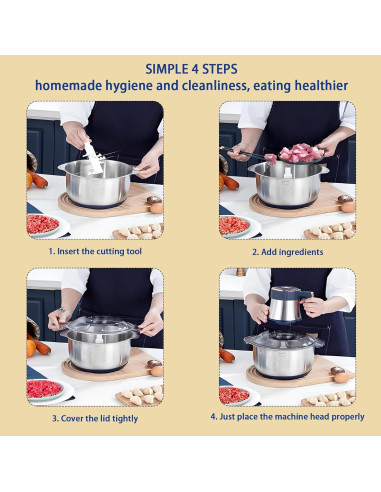 SIMPLE 4 STEPS
homemade hygiene and cleanliness, eating healthier

1. Insert the cutting tool

2. Add ingredients

3. Cover the lid tightly

4. Just place the machine head properly