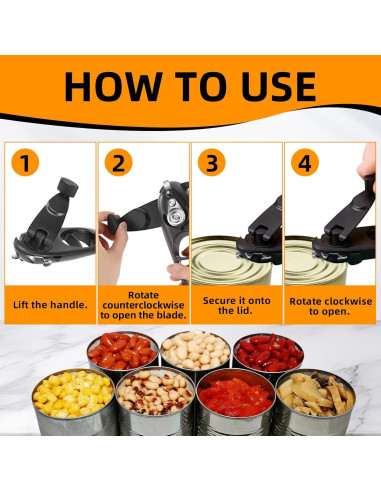 HOW TO USE

1

Lift the handle.

2

Rotate counterclockwise to open the blade.

3

Secure it onto the lid.

4

Rotate clockwise to open.