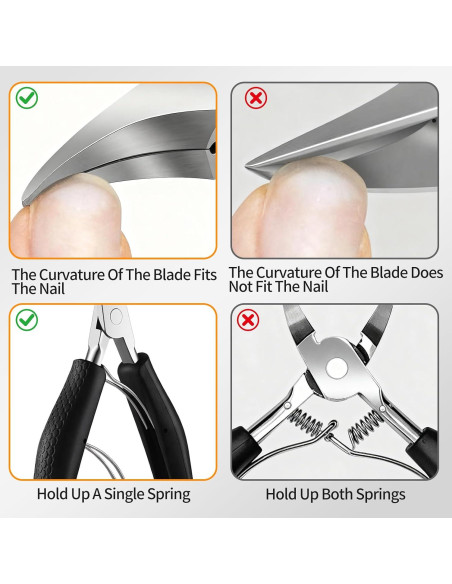 The Curvature Of The Blade Fits The Nail

The Curvature Of The Blade Does Not Fit The Nail

Hold Up A Single Spring

Hold Up Both Springs