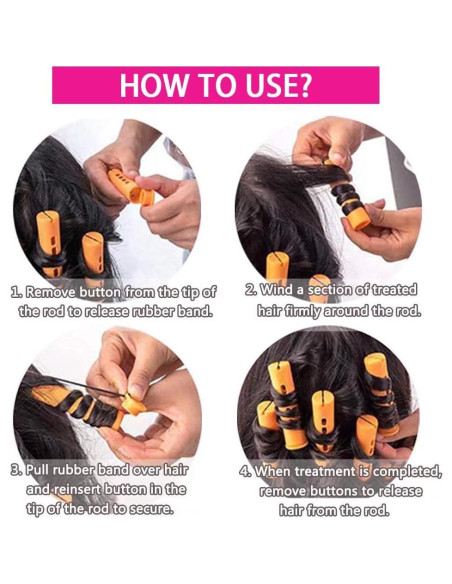 HOW TO USE?

1. Remove button from the tip of the rod to release rubber band.

2. Wind a section of treated hair firmly around the rod.

3. Pull rubber band over hair and reinsert button in the tip of the rod to secure.

4. When treatment is completed, remove buttons to release hair from the rod.